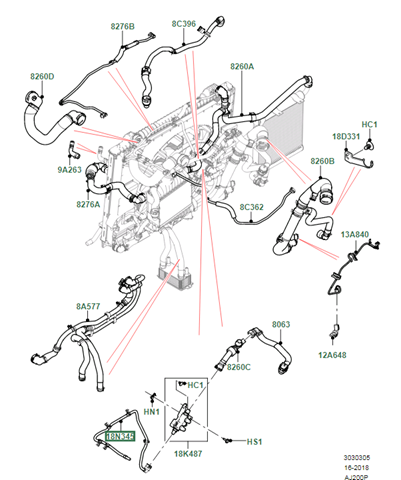 8276B
8C396
8260D
8260A
HC1
18D331
9A263
8260B
8276A
8C362
13A840
8A577
8063
12A648
8260C
HC1
HN1
18N345
HS1
18K487
3030305
16-2018
AJ200P