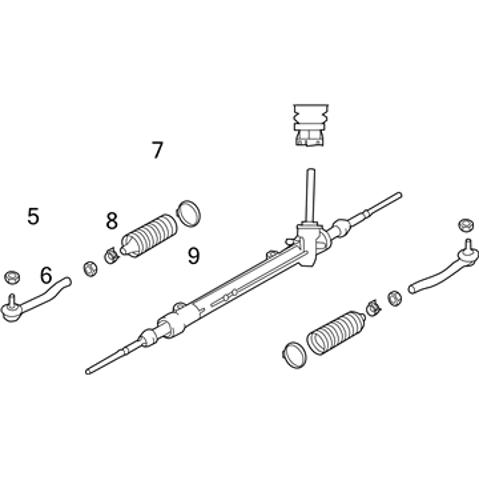 7
5
8
9
6