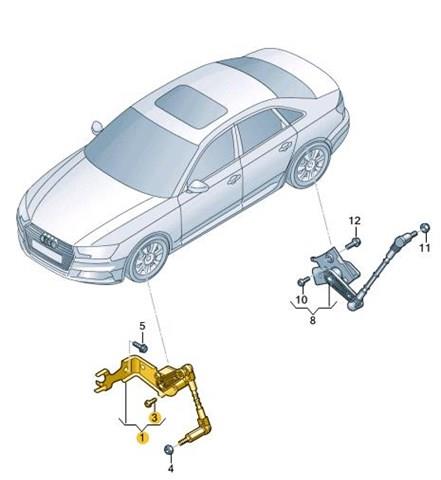 12
11
10
8
5
3
1
4