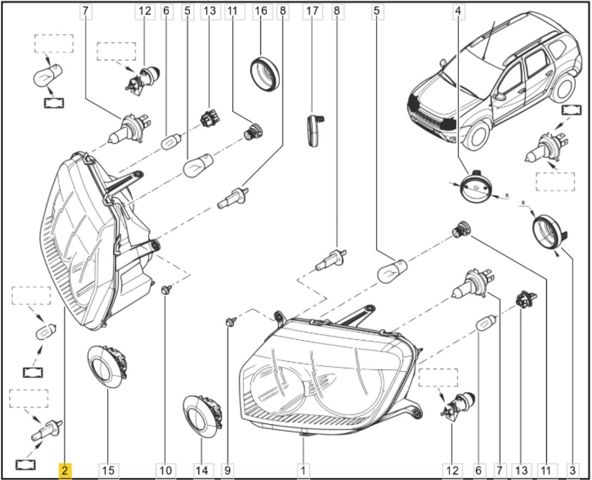 7
12
6
5
13
11
16
8
17
8
5
4
x
x
2
15
10
14
9
1
12
6
7
13
11
3