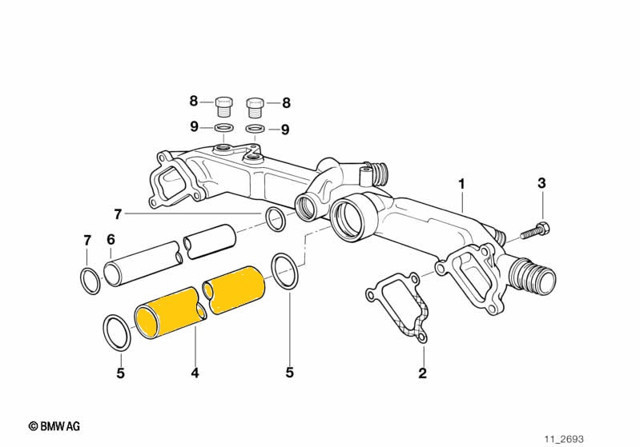 8
8
9
9
1
3
7
7
6
5
4
5
2
© BMW AG
11_2693