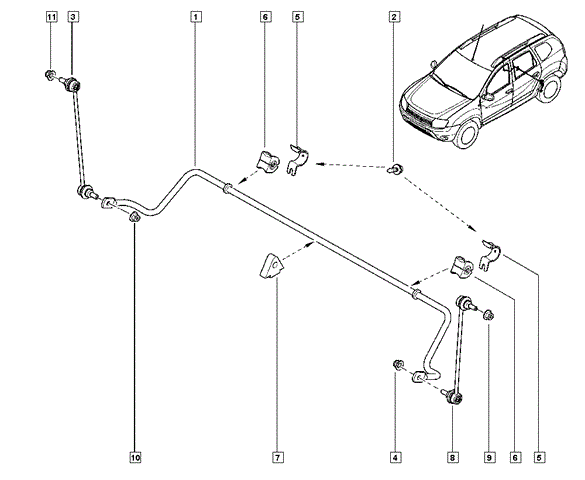 11
3
1
6
5
2
10
7
4
8
9
6
5