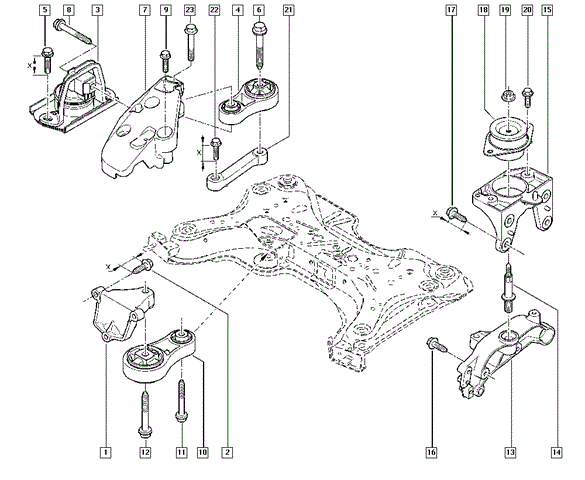 5 8 3 7 9 23 22 4 6 21 17 18 19 20 15

X

X

X

X

1 12 11 10 2 16 13 14