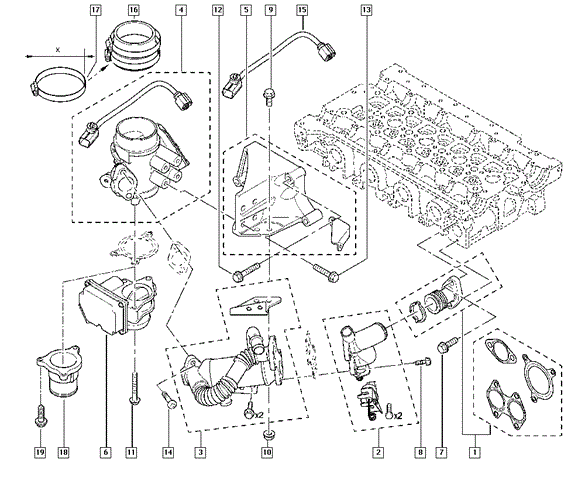 17
16
4
12
5
9
15
13
x
x2
x2
19
18
6
11
14
3
10
2
8
7
1