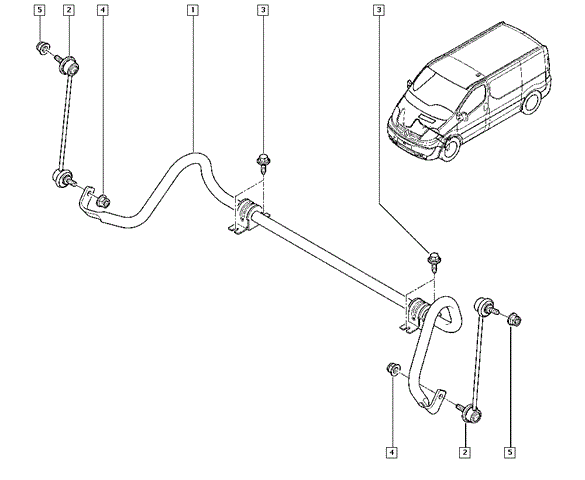 5
2
4
1
3
3
4
2
5