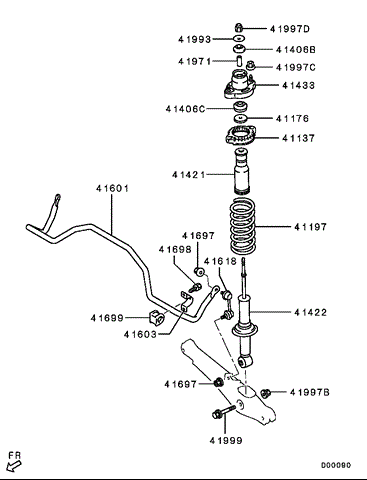 41997D
41993
41406B
41971
41997C
41433
41406C
41176
41137
41421
41601
41197
41697
41698
41618
41422
41699
41603
41697
41997B
41999
FR
D00090