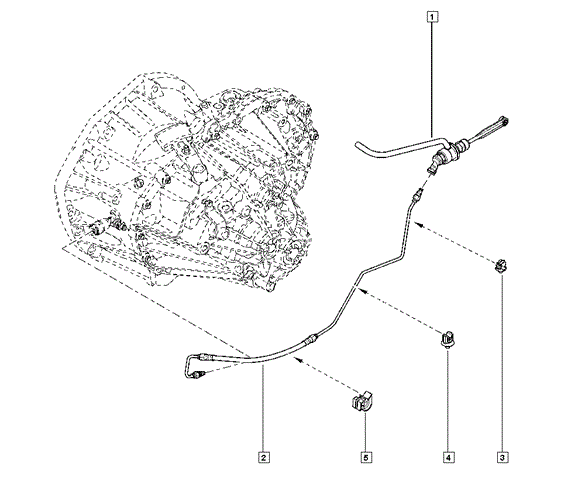 1
2
5
4
3