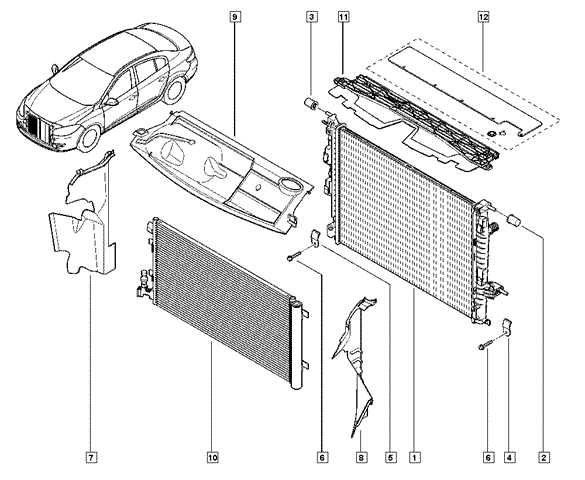 9
3
11
12
x5
7
10
6
8
5
1
6
4
2