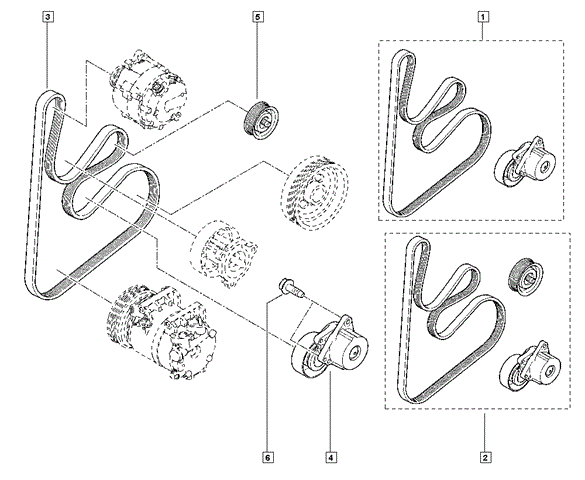 3
5
1
6
4
2