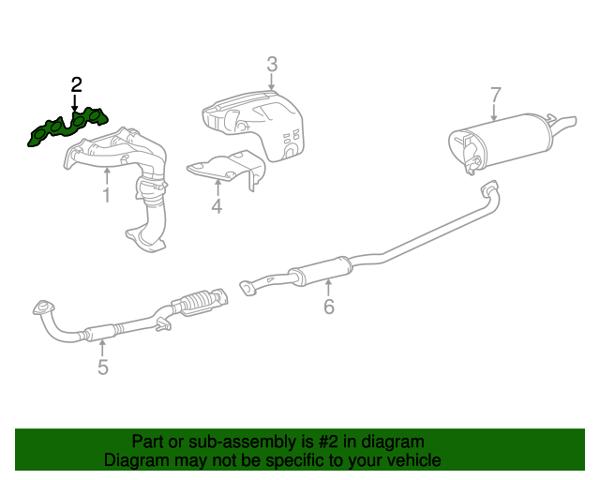 2
3
7
1
4
6
5

Part or sub-assembly is #2 in diagram
Diagram may not be specific to your vehicle