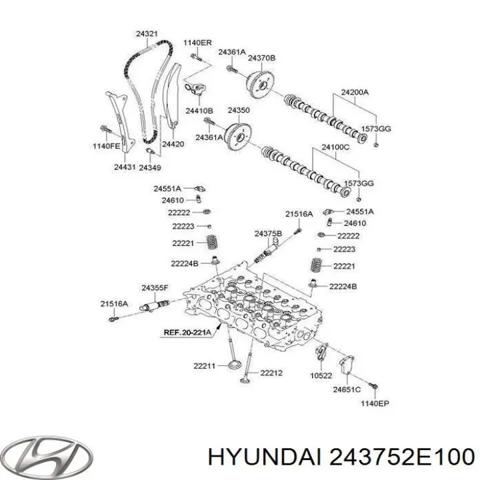 24321
1140ER
24361A
24370B
24200A
24410B
24350
1573GG
1140FE
24420
24361A
24100C
24431
24349
1573GG
24551A
24610
22222
21516A
24551A
24610
22223
24375B
22222
22221
22223
22224B
22221
24355F
22224B
21516A
REF.20-221A
22211
22212
10522
24651C
1140EP
HYUNDAI 243752E100