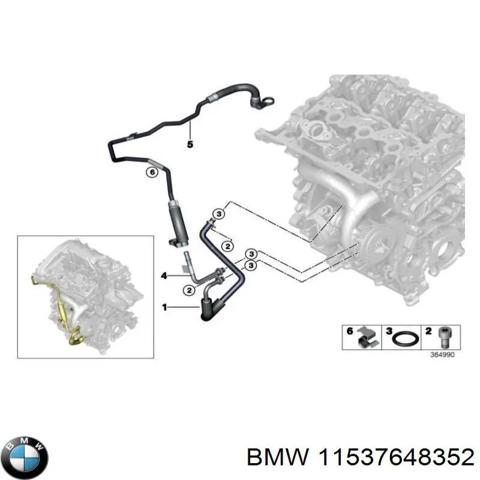 5
6
3
2
3
3
4
2
1
6
3
2
364990
BMW
BMW 11537648352