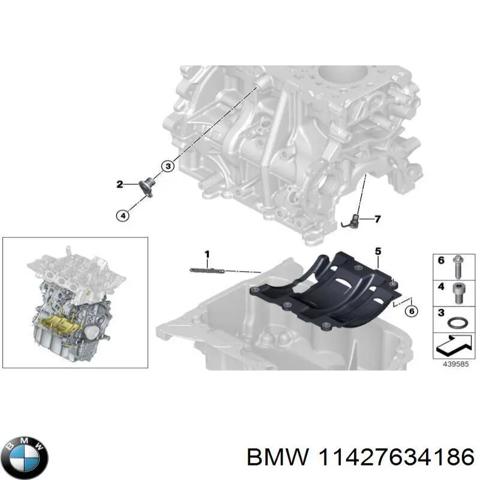 3
2
4
7
1
5
6
6
4
3
439585
BMW
BMW 11427634186