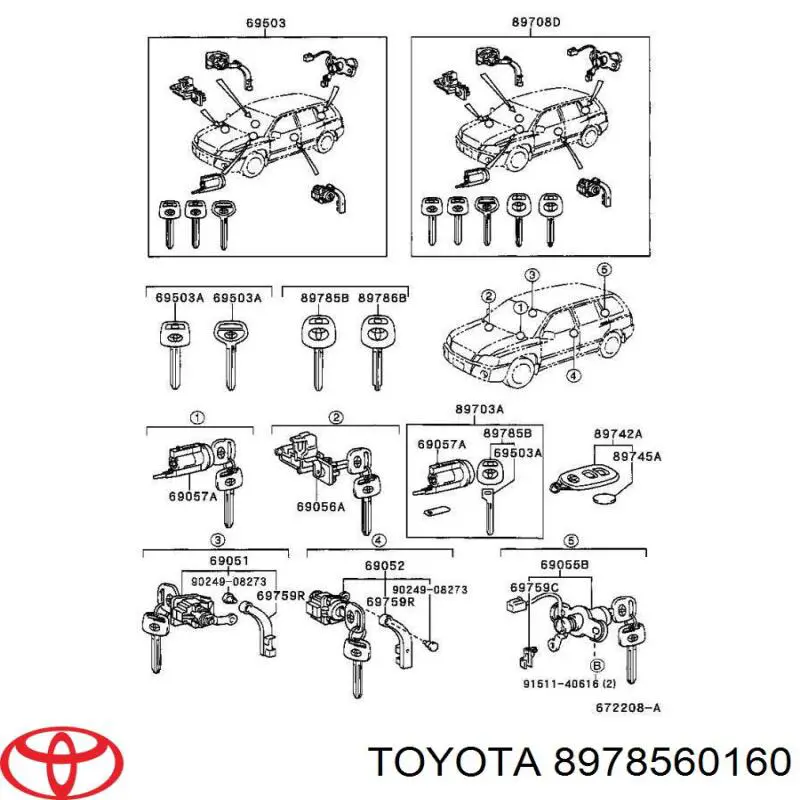 69503

89708D

69503A 69503A

89785B 89786B

2 3 5 1 4

1

69057A

2

69056A

89703A

69057A

89785B

69503A

89742A

89745A

3

69051

90249-08273

69759R

4

69052

90249-08273

69759R

5

69055B

69759C

B

91511-40616 (2)

672208-A

TOYOTA 8978560160