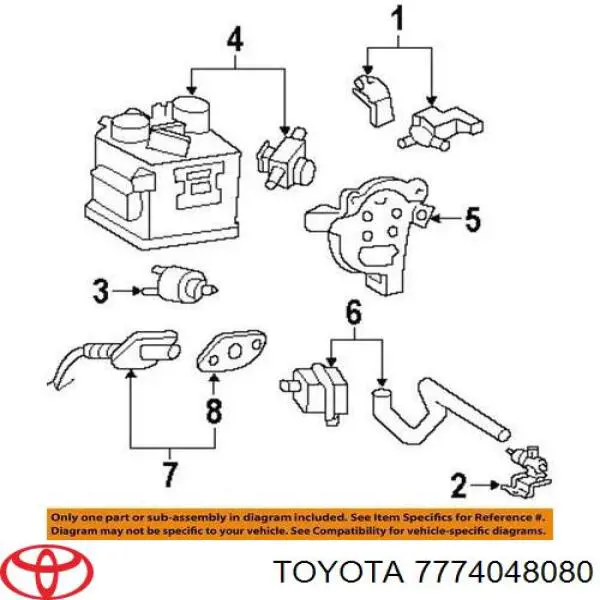 4
1
5
3
6
8
7
2

Only one part or sub-assembly in diagram included. See Item Specifics for Reference #. Diagram may not be specific to your vehicle. See Compatibility for vehicle-specific diagrams.

TOYOTA 7774048080