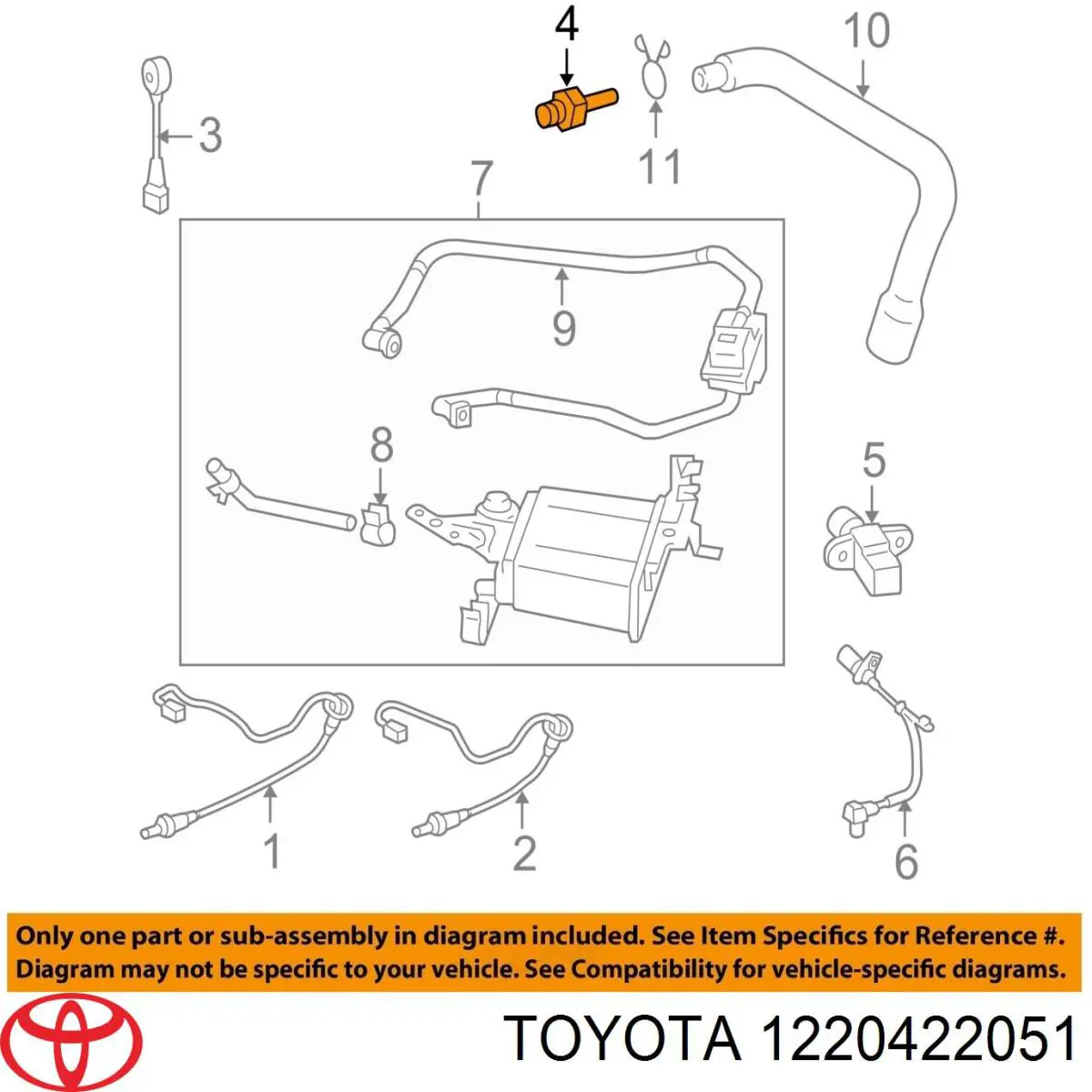 4
10
3
11
7
9
8
5
1
2
6

Only one part or sub-assembly in diagram included. See Item Specifics for Reference #. Diagram may not be specific to your vehicle. See Compatibility for vehicle-specific diagrams.

TOYOTA 1220422051