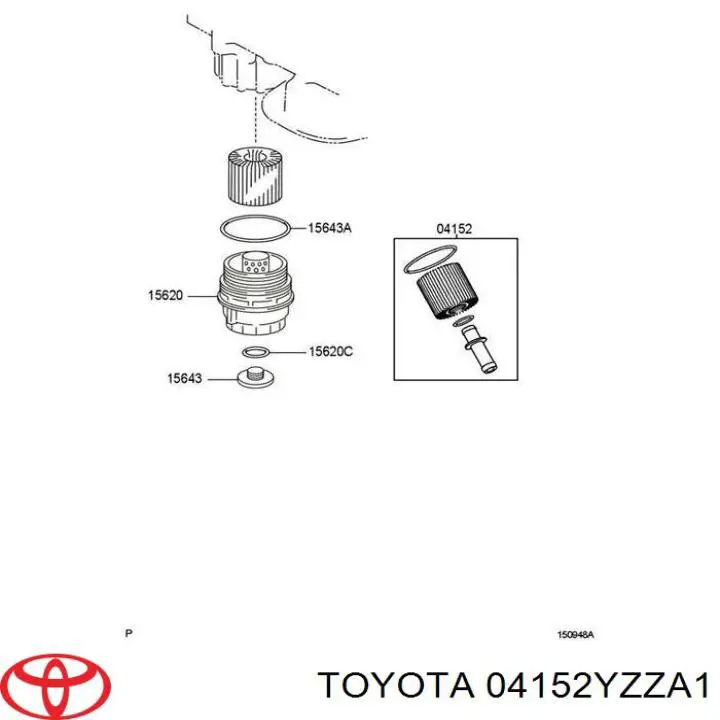 15643A

04152

15620

15620C

15643

P

150948A

TOYOTA 04152YZZA1