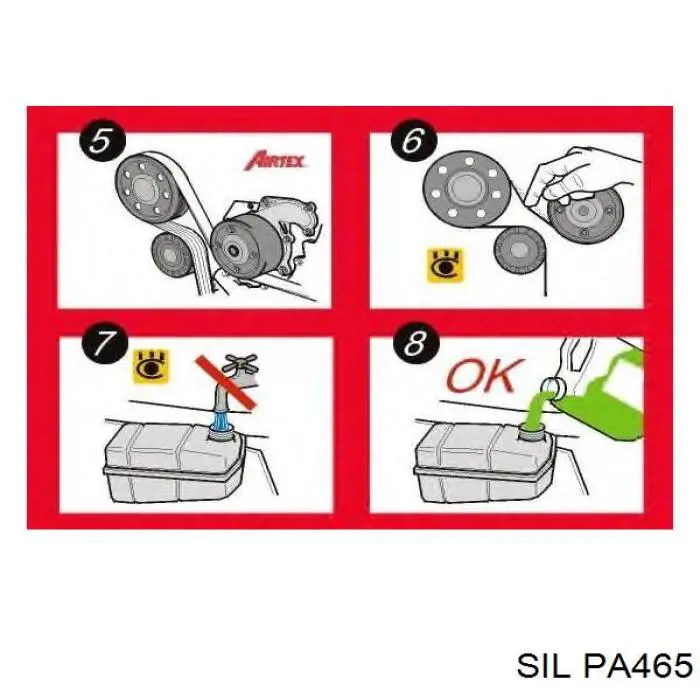 5

AIRTEX

6

7

8

OK

SIL PA465