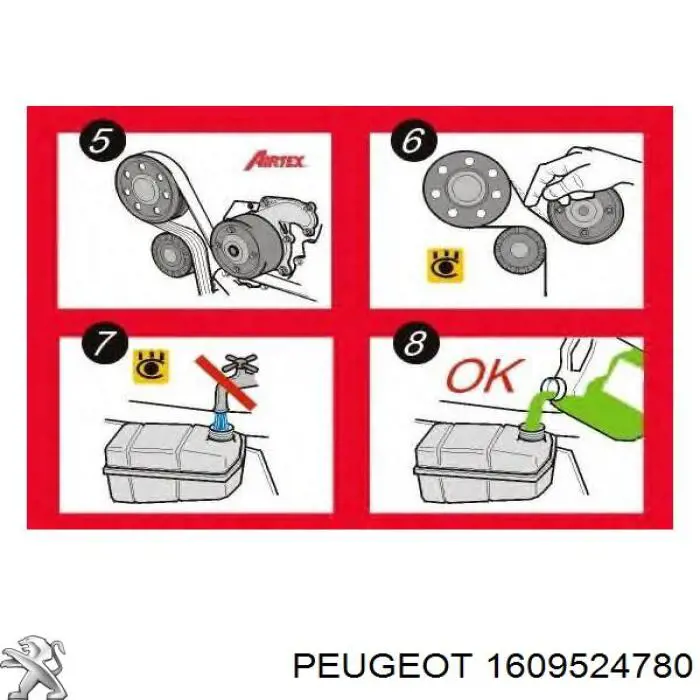 5

AIRTEX

6

7

8

OK

PEUGEOT 1609524780