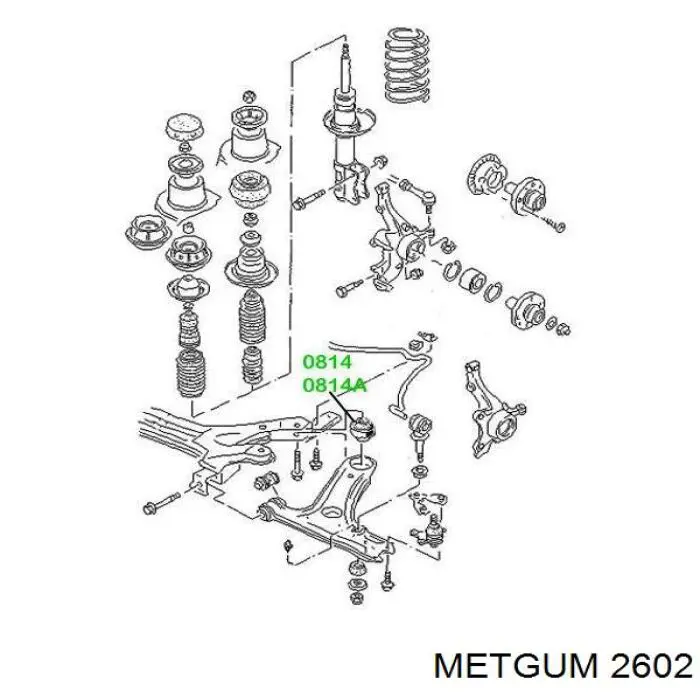 0814
0814A

METGUM 2602