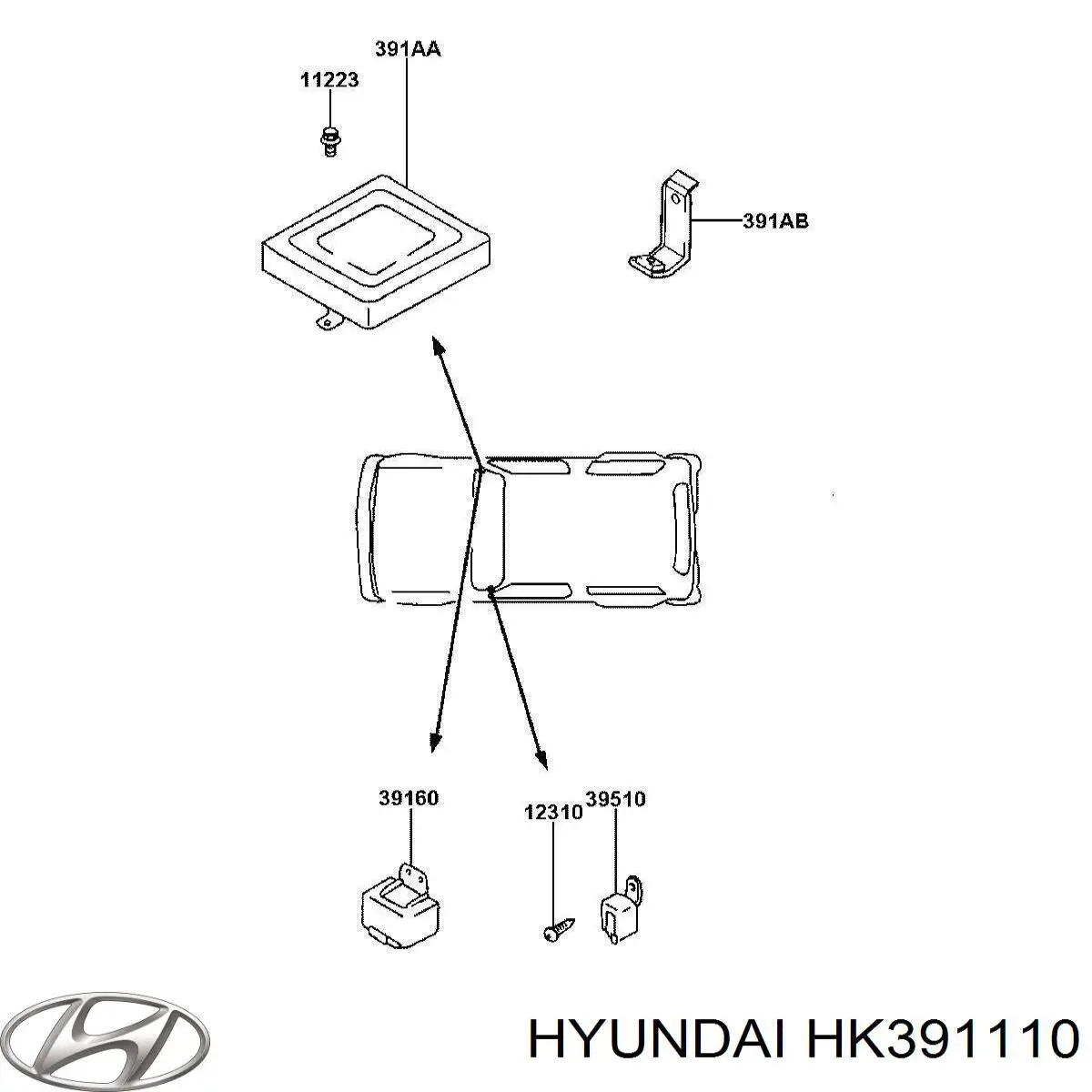 391AA

11223

391AB

39160

12310

39510

HYUNDAI HK391110