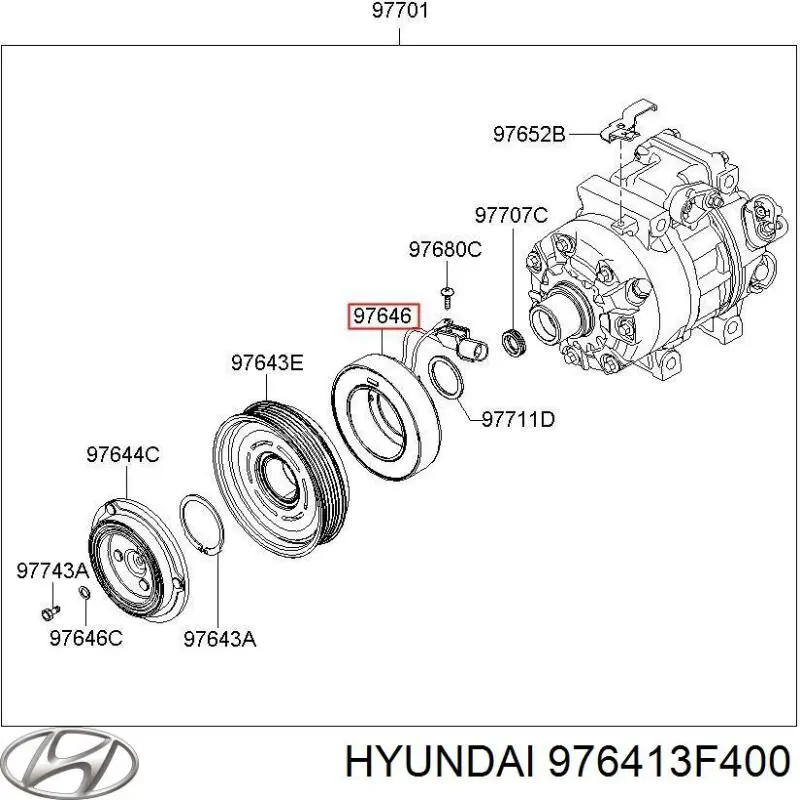 97701

97652B

97707C

97680C

97646

97643E

97711D

97644C

97743A

97646C

97643A

HYUNDAI 976413F400