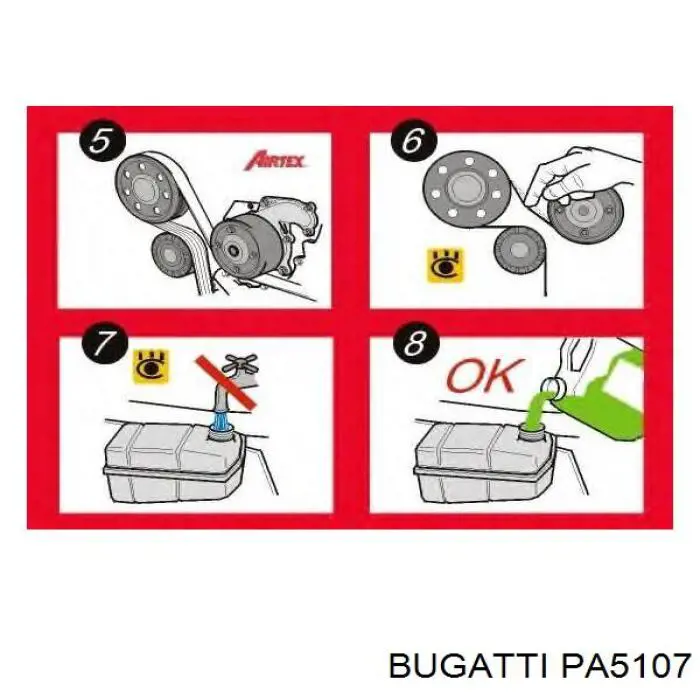 5

AIRTEX

6

7

8

OK

BUGATTI PA5107