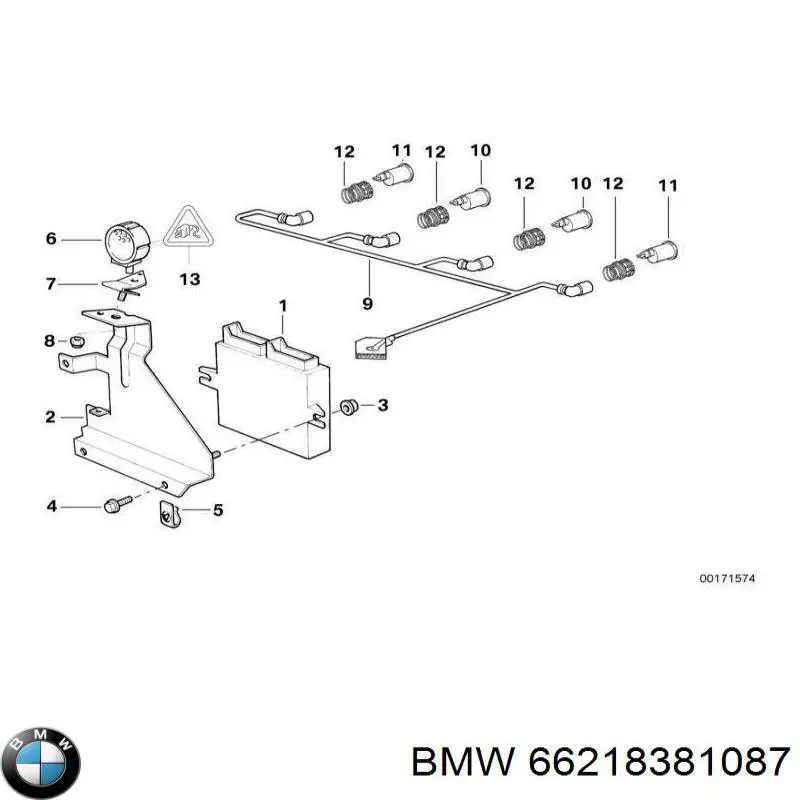 12
11
12
10
12
10
12
11
6
13
7
9
1
8
3
2
4
5
00171574
BMW
BMW 66218381087