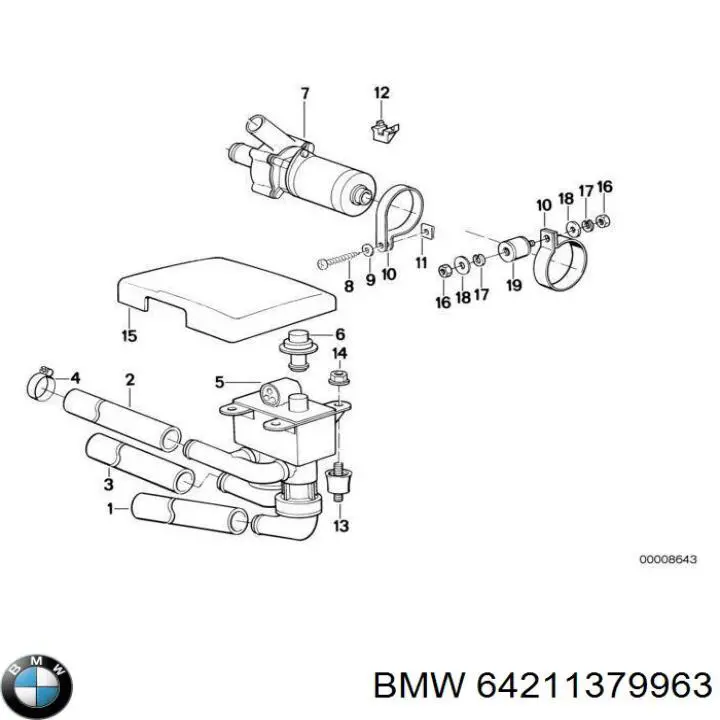 7
12
10
18
17
16
8
9
10
11
16
18
17
19
15
6
14
4
2
5
3
1
13
00008643
BMW
BMW 64211379963