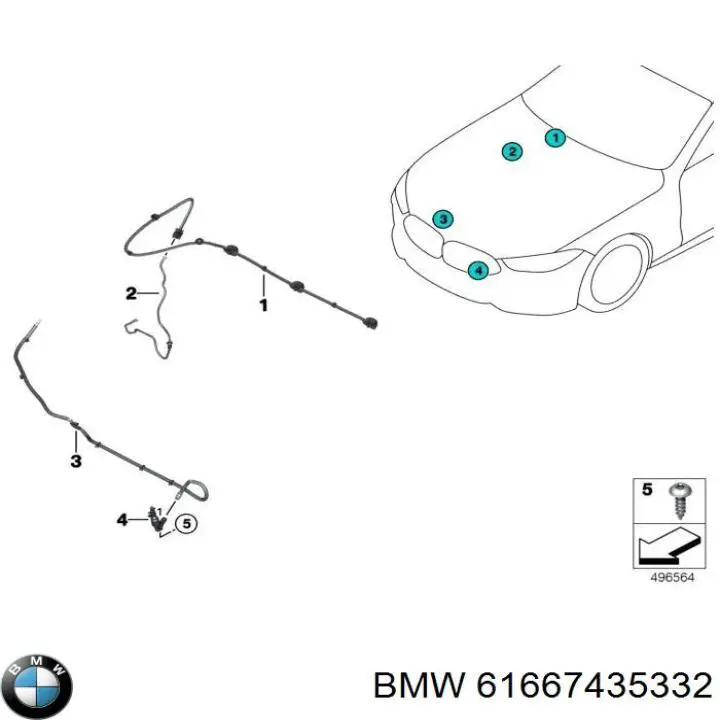 1
2
3
4
2
1
3
4
5
5
496564
BMW
BMW 61667435332