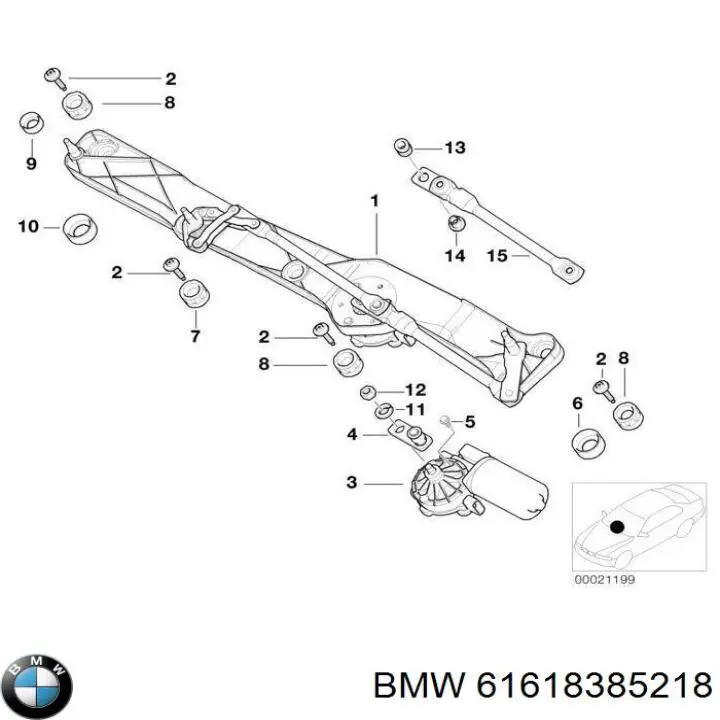 2
8
9
13
1
10
14
15
2
7
2
8
2
8
12
11
5
6
4
3
00021199
BMW
BMW 61618385218