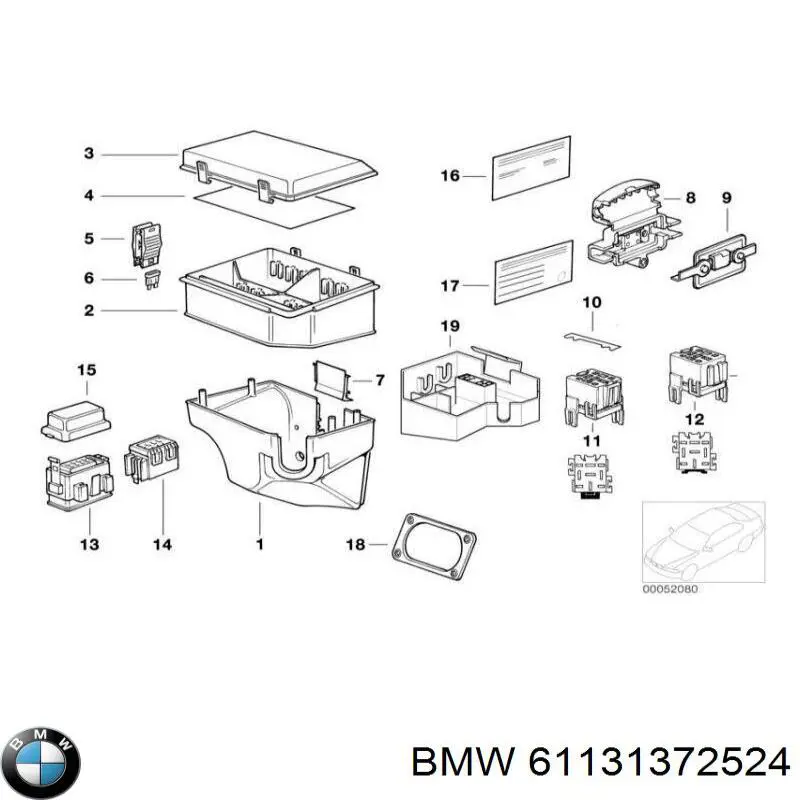 3
4
5
6
2
16
8
9
17
10
19
15
7
12
11
13
14
1
18
00052080
BMW
BMW 61131372524