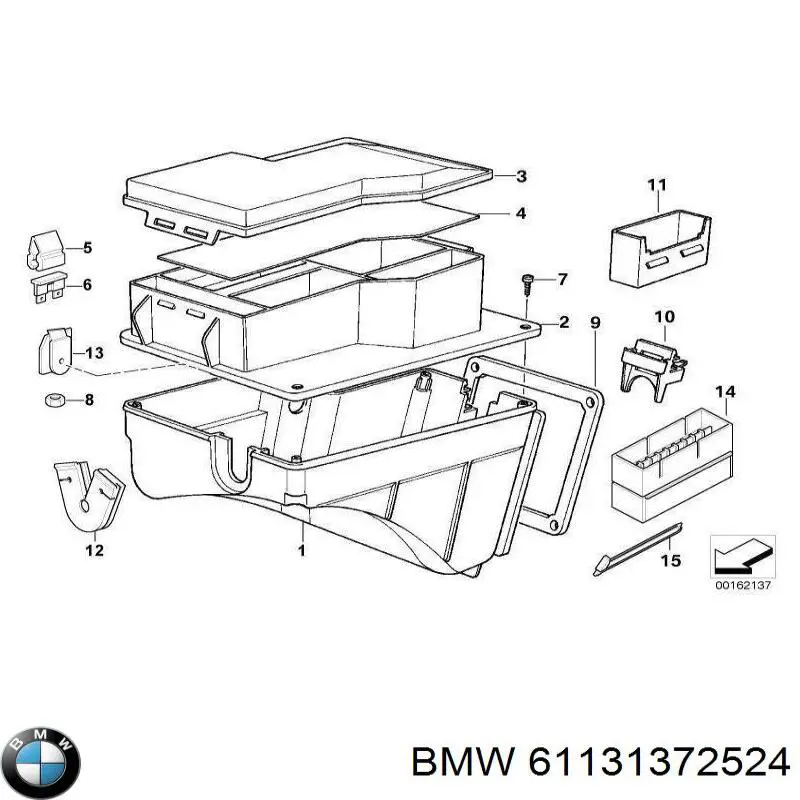 3
4
11
5
6
7
2
9
10
13
8
14
12
1
15
00162137
BMW
BMW 61131372524