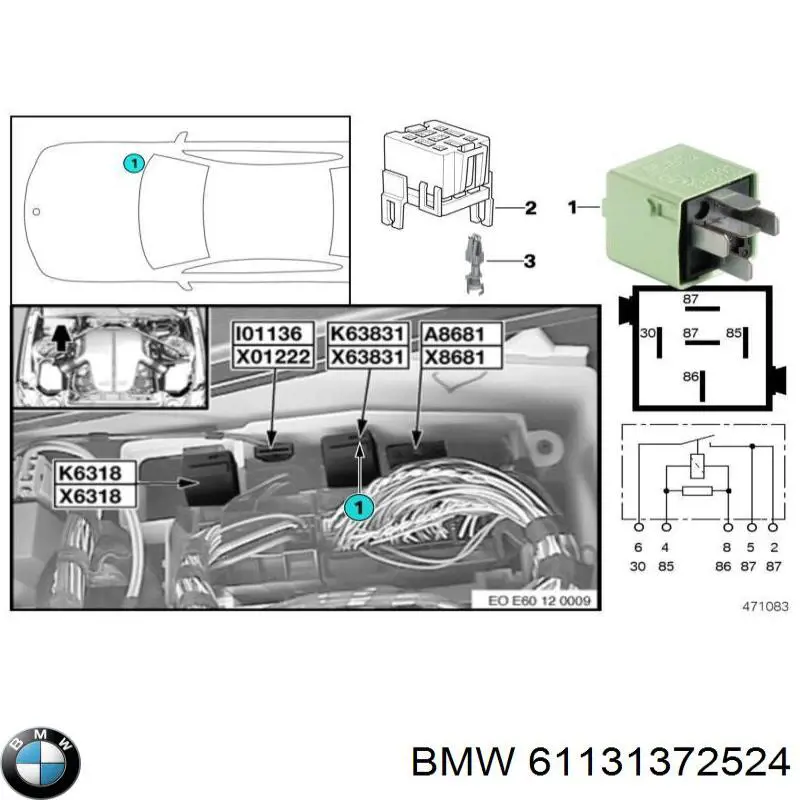 1

2

3

1

I01136
X01222

K63831
X63831

A8681
X8681

K6318
X6318

1

EO E60 12 0009

87
30
87
85
86

6 4 8 5 2
30 85 86 87 87

471083

BMW

BMW 61131372524