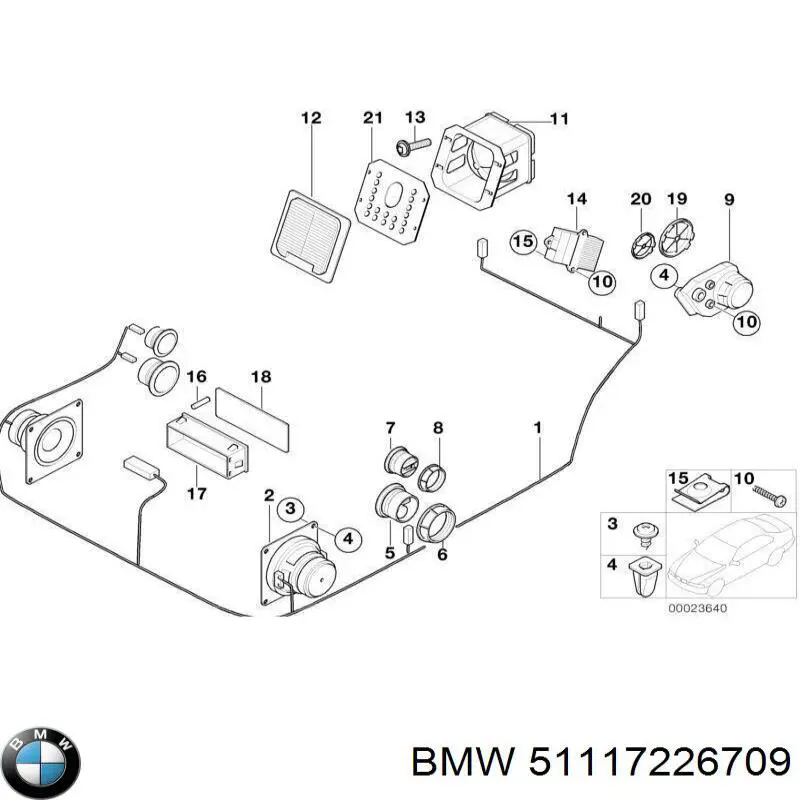 12
21
13
11
14
20
19
9
15
10
4
10
16
18
7
8
1
17
2
3
4
5
6
15
10
3
4
00023640
BMW
BMW 51117226709