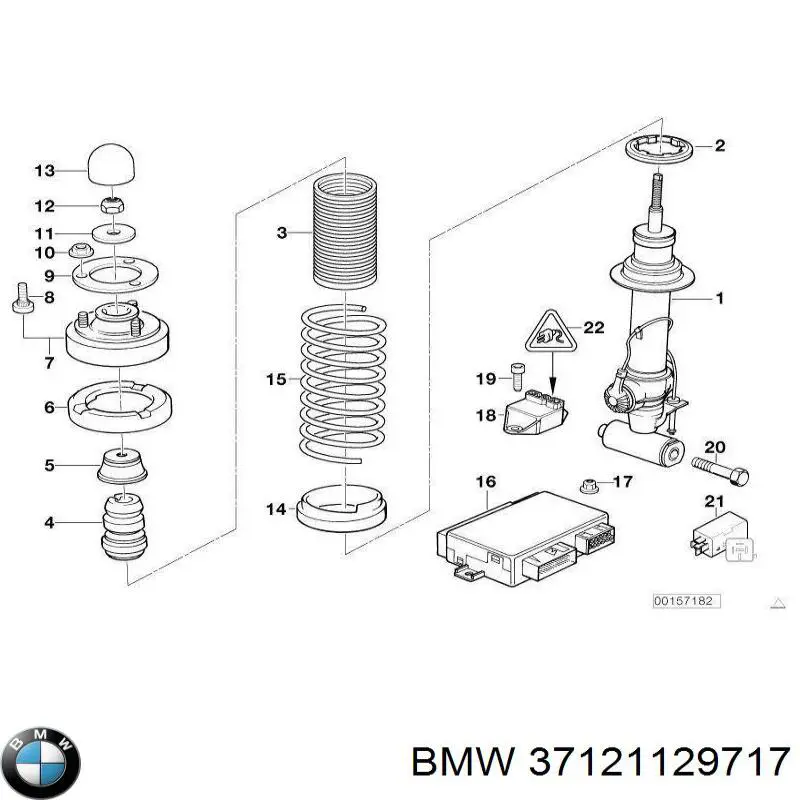 13
12
11
10
9
8
7
6
5
4
3
15
14
2
1
22
19
18
20
16
17
21
00157182
BMW
BMW 37121129717