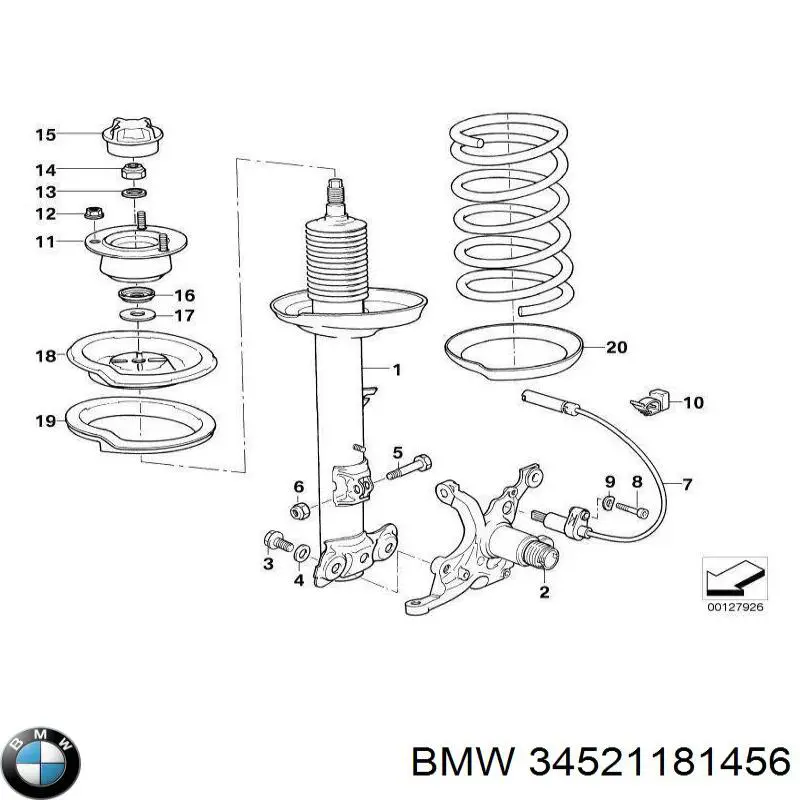 15
14
13
12
11
16
17
18
19
1
20
10
5
6
9
8
7
3
4
2
00127926
BMW
BMW 34521181456