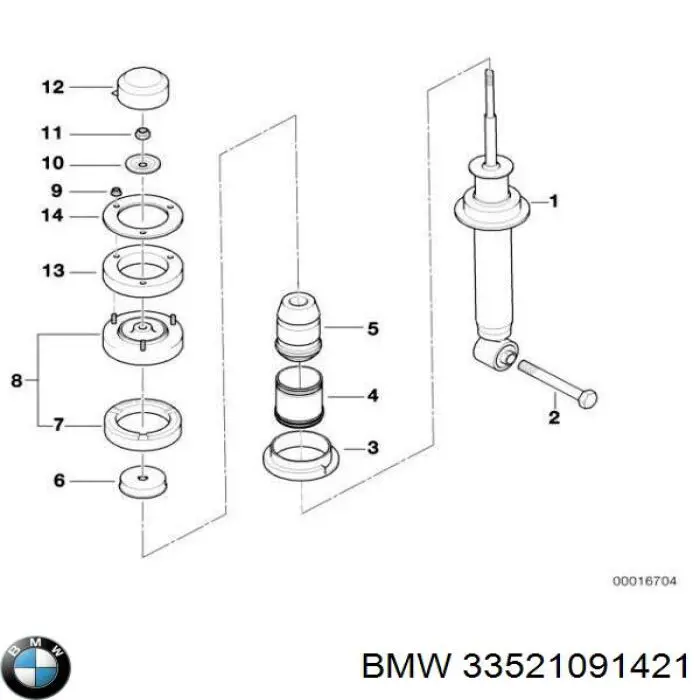 12
11
10
9
14
13
8
7
6
5
4
3
1
2
00016704
BMW
BMW 33521091421