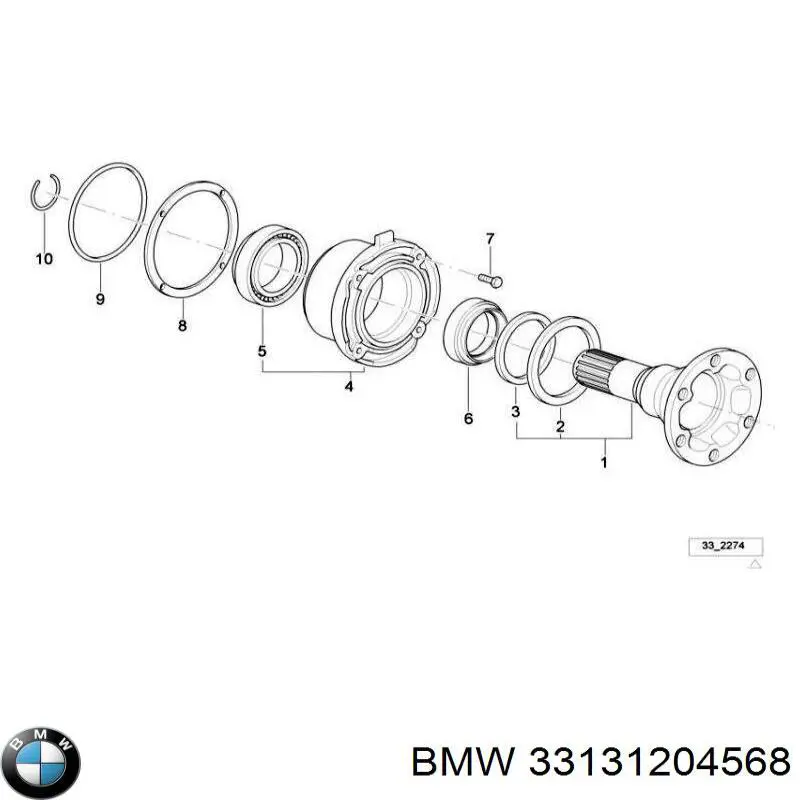 10
9
8
5
4
7
6
3
2
1
33_2274
BMW
BMW 33131204568