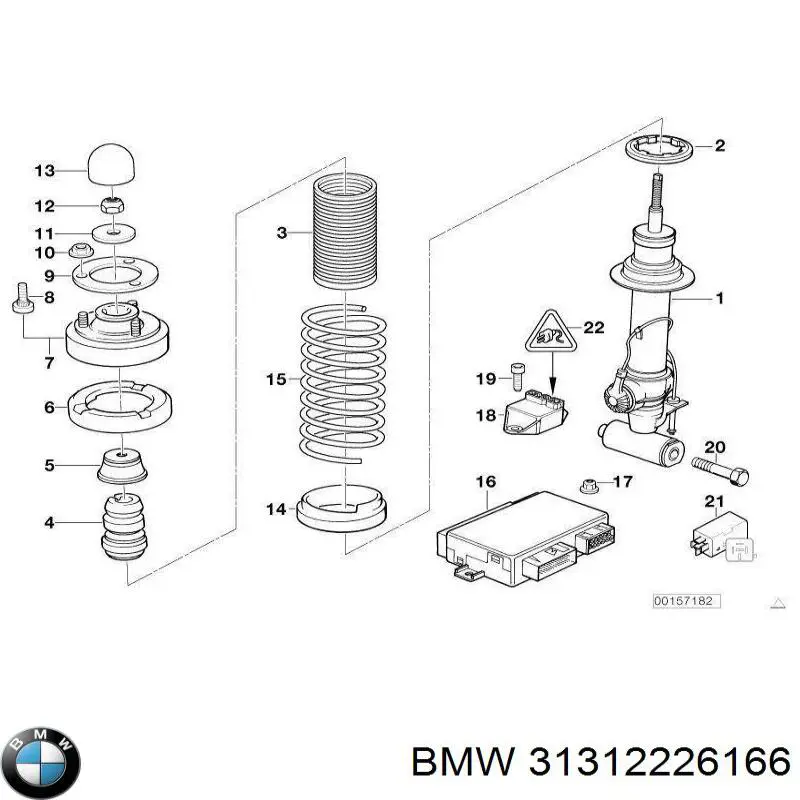 13
12
11
10
9
8
7
6
5
4
3
15
14
2
1
22
19
18
20
16
17
21
00157182

BMW

BMW 31312226166