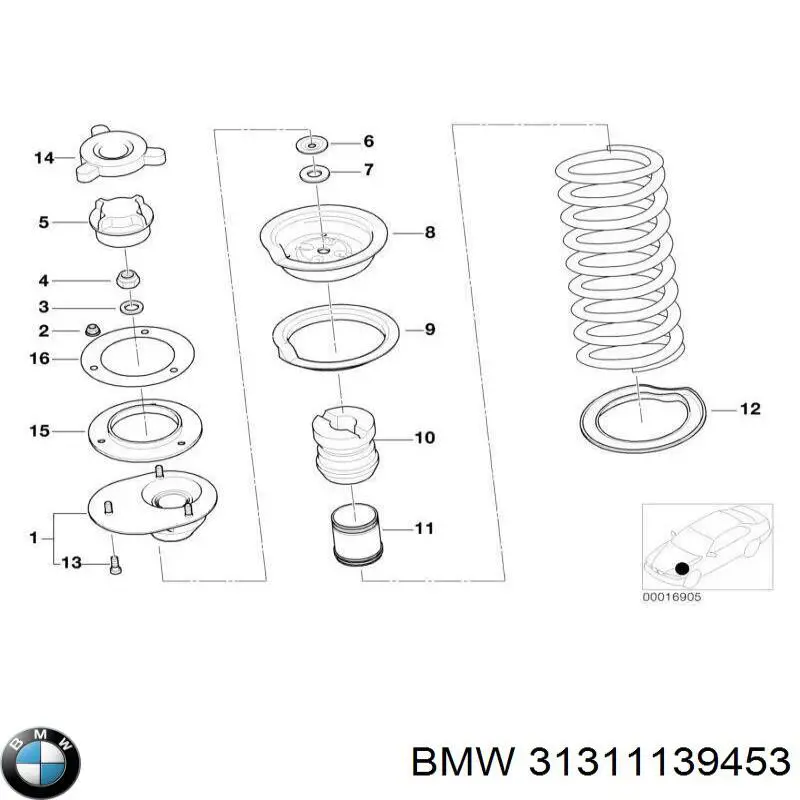 14
5
4
3
2
16
15
1
13
6
7
8
9
10
11
12
00016905
BMW
BMW 31311139453