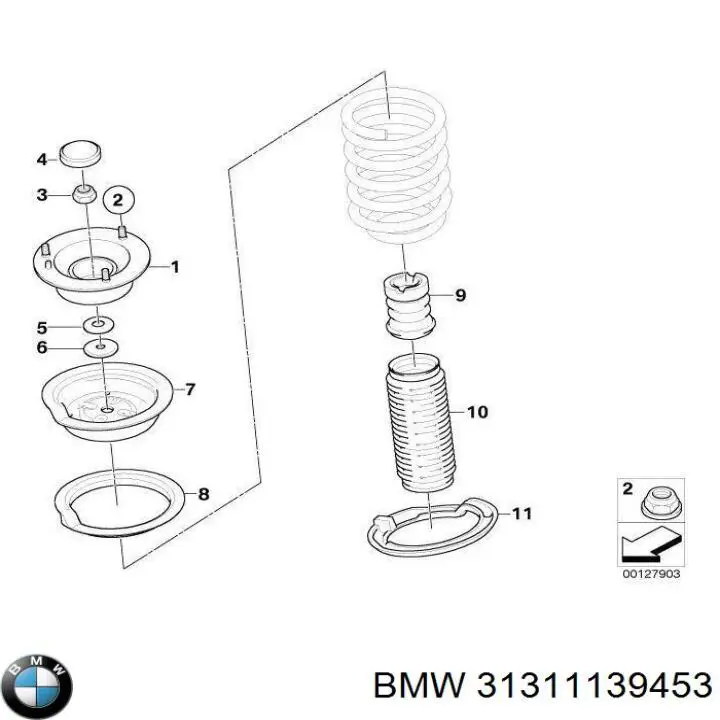 4
3
2
1
5
6
7
8
9
10
11
2
00127903
BMW
BMW 31311139453