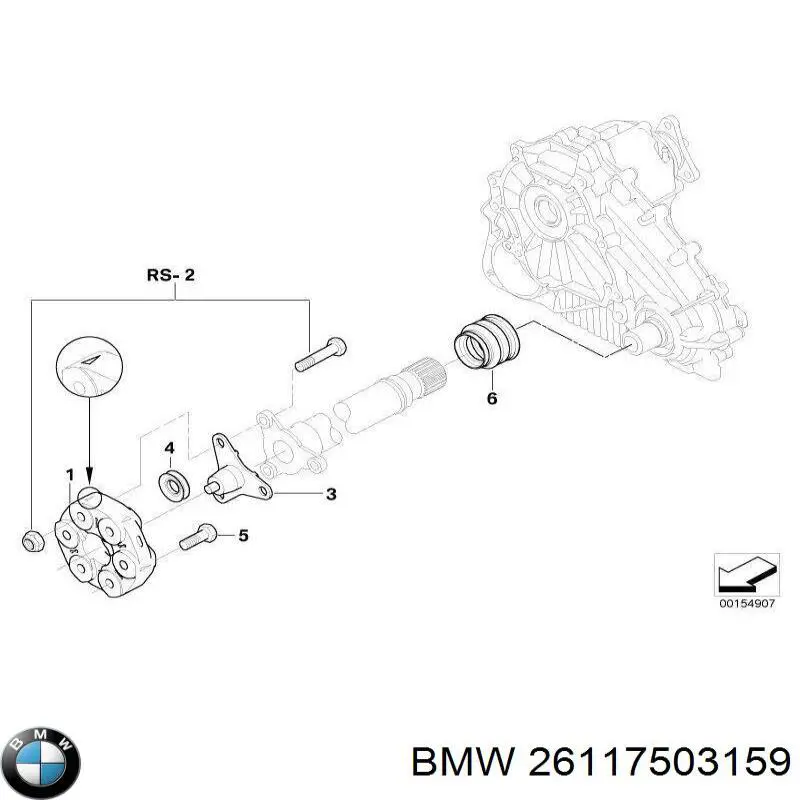 RS- 2

1

4

3

5

6

00154907

BMW

BMW 26117503159