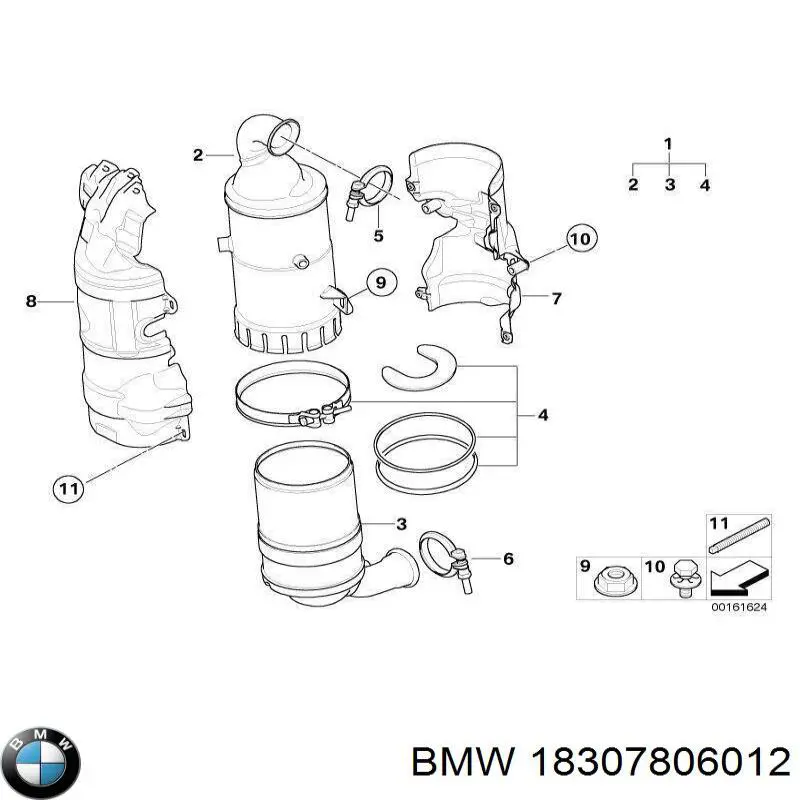 1
2 3 4
2
5
10
8
9
7
4
11
3
6
11
9
10
00161624
BMW
BMW 18307806012