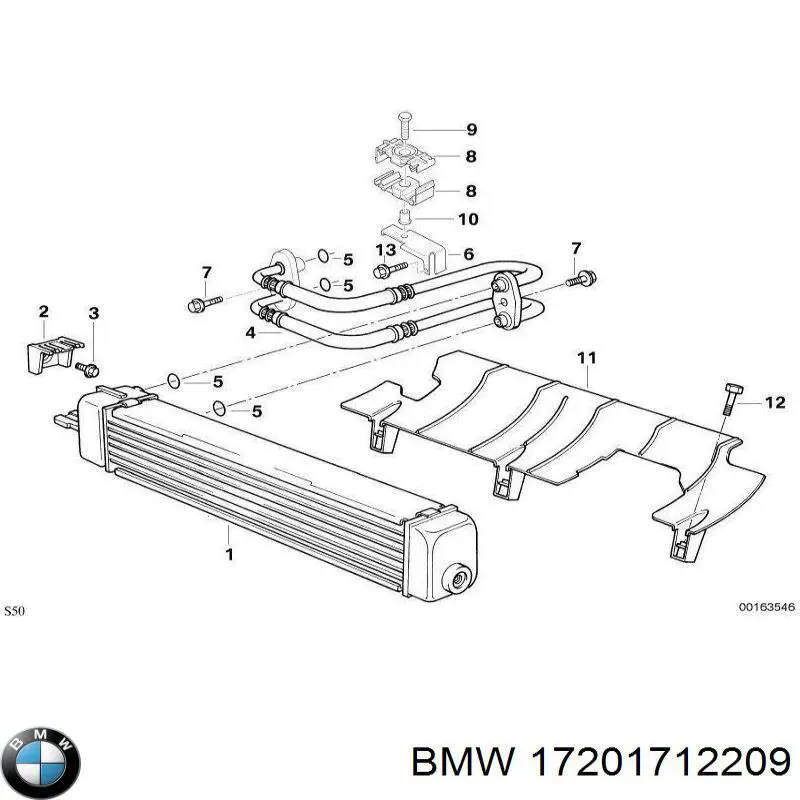 9
8
8
10
13
6
5
5
7
7
2
3
4
5
5
11
12
1
S50
00163546
BMW
BMW 17201712209