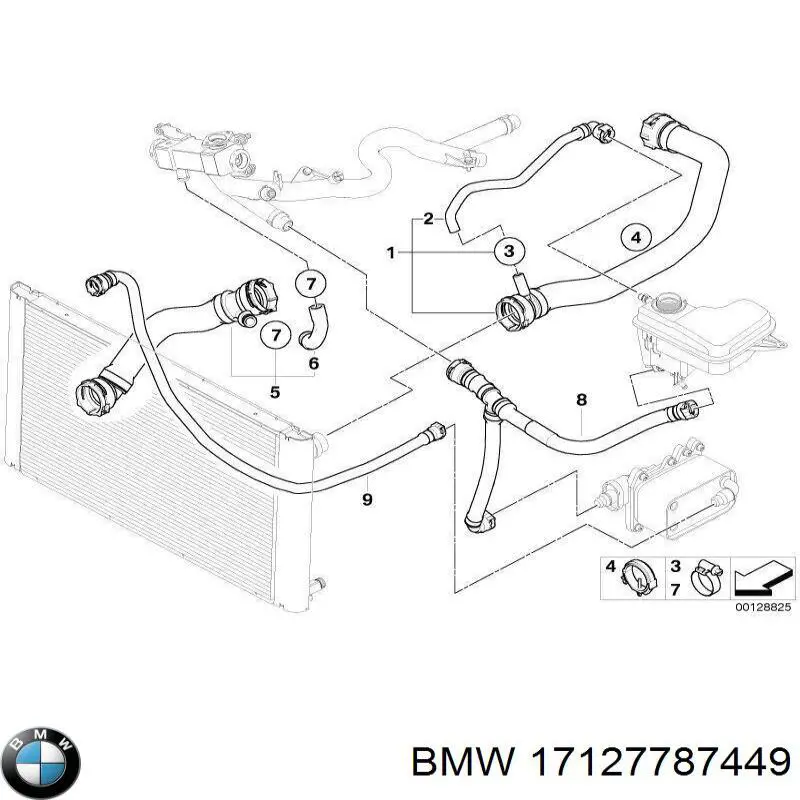 2
1
3
4
7
7
6
5
8
9
4
3
7
00128825
BMW
BMW 17127787449