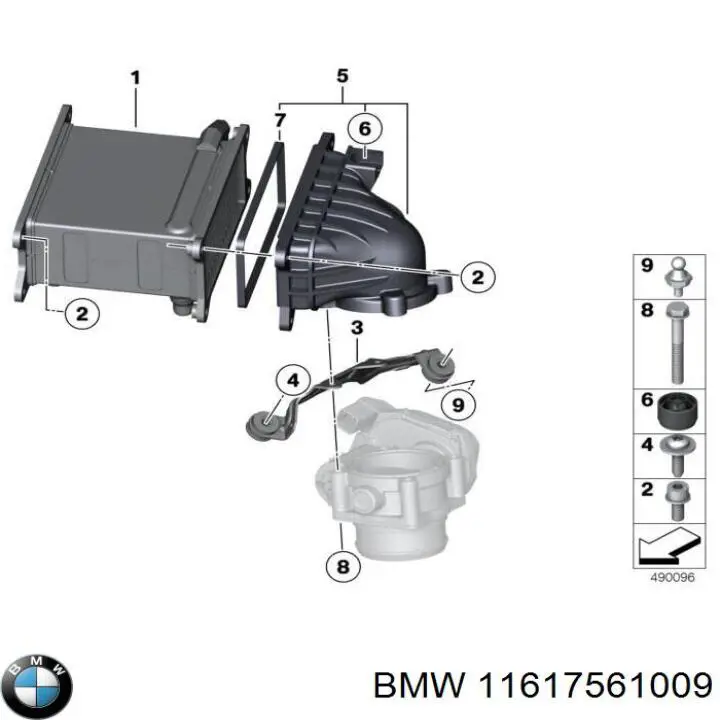 1
5
7
6
2
2
3
4
9
8
9
8
6
4
2
490096
BMW
BMW 11617561009