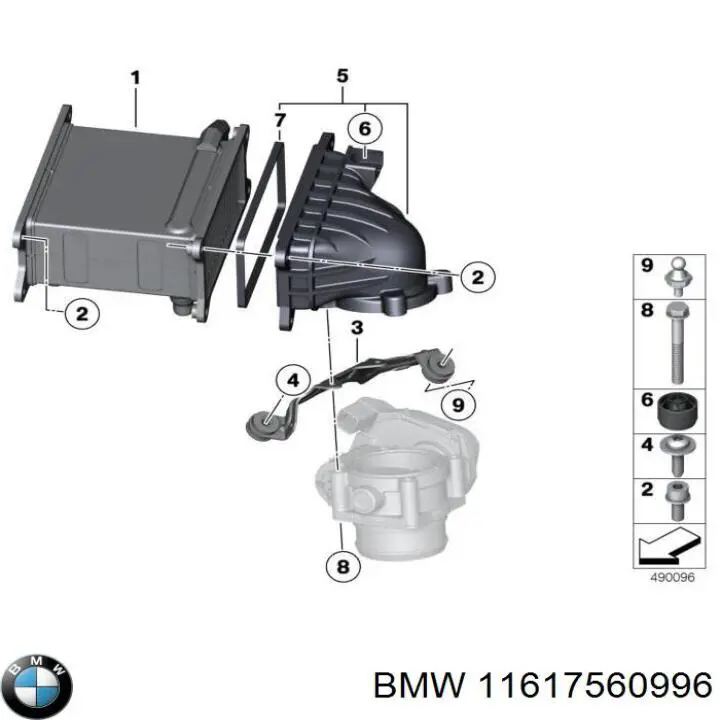 1
5
7
6
2
2
3
4
9
8
9
8
6
4
2
490096
BMW
BMW 11617560996