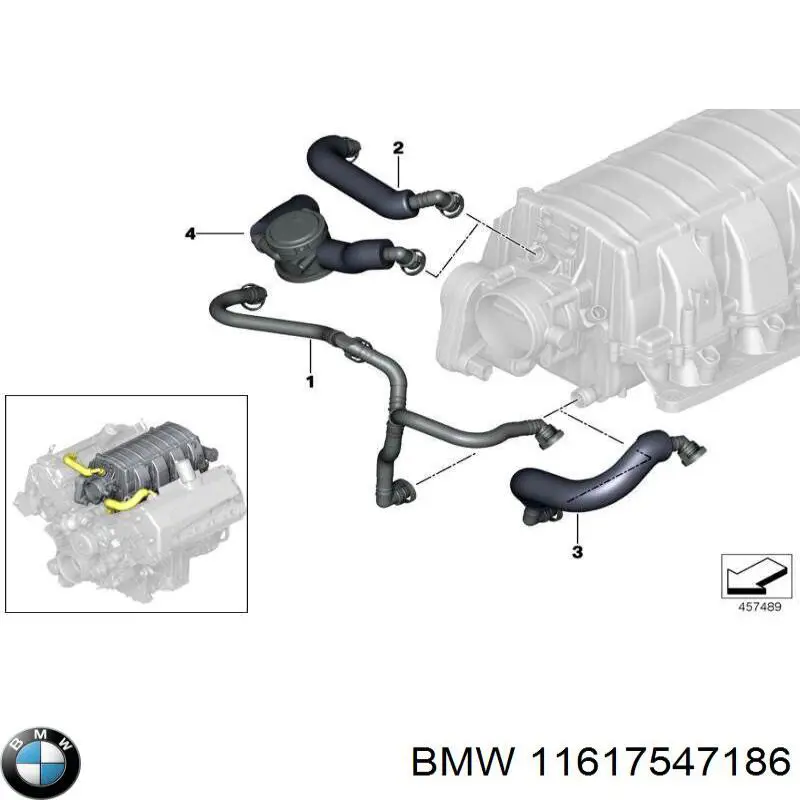 2

4

1

3

457489

BMW

BMW 11617547186