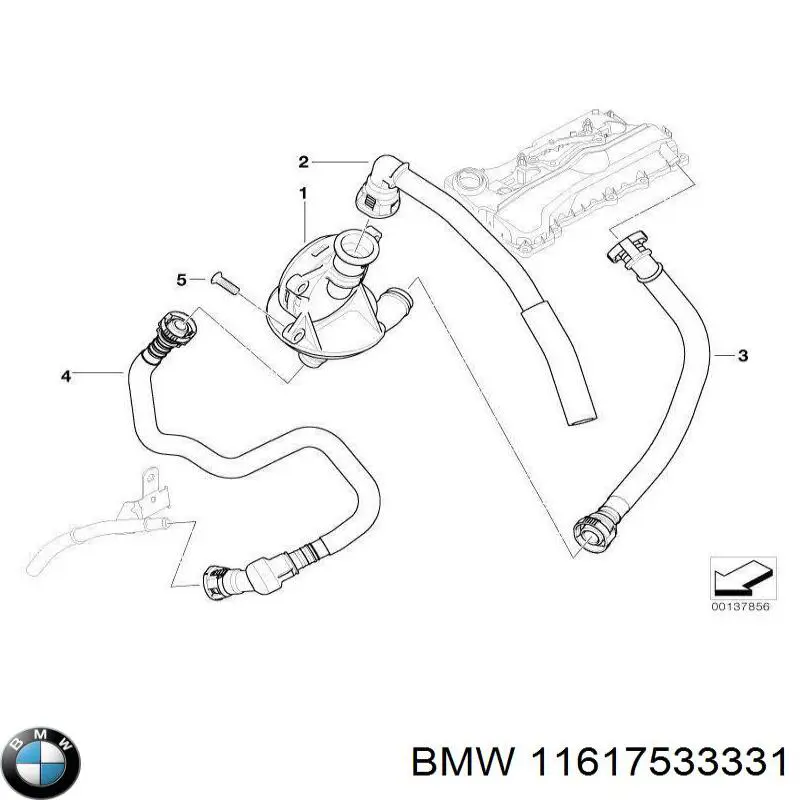 2
1
5
4
3
00137856
BMW
BMW 11617533331